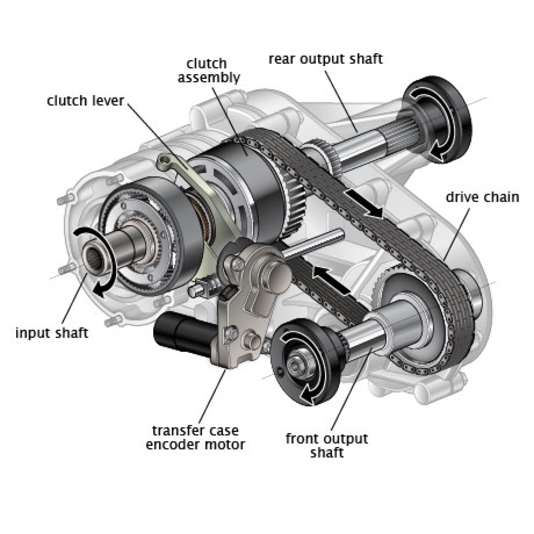 rear output shaft

clutch assembly

clutch lever

drive chain

input shaft

transfer case encoder motor

front output shaft